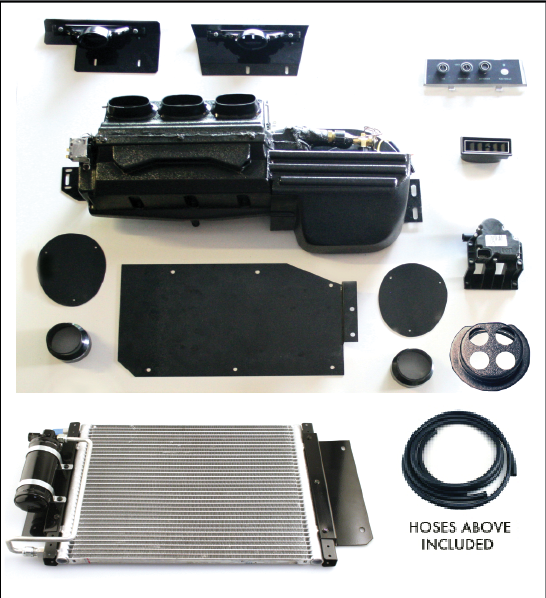 HOSES ABOVE INCLUDED