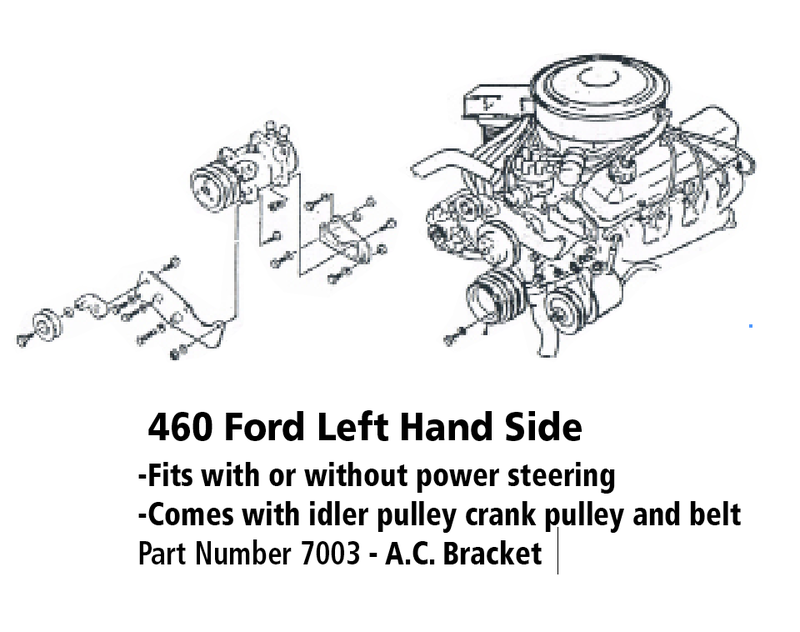 460 Ford Left Hand Side
-Fits with or without power steering
-Comes with idler pulley crank pulley and belt
Part Number 7003 - A.C. Bracket